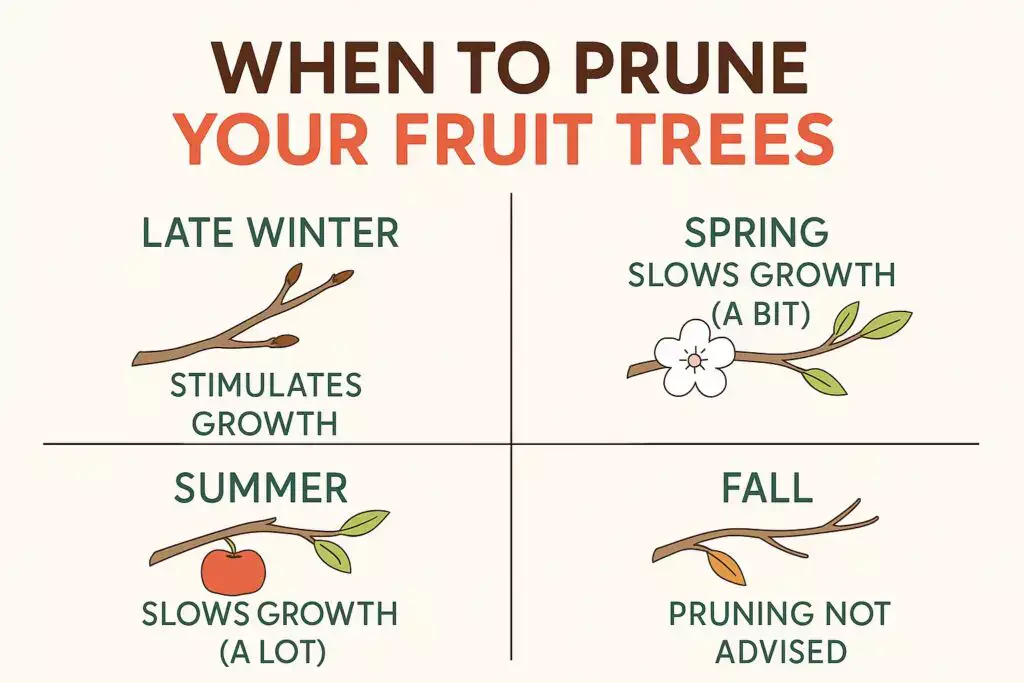 WHEN TO PRUNE
YOUR FRUIT TREES

LATE WINTER

STIMULATES GROWTH

SPRING

SLOWS GROWTH (A BIT)

SUMMER

SLOWS GROWTH (A LOT)

FALL

PRUNING NOT ADVISED